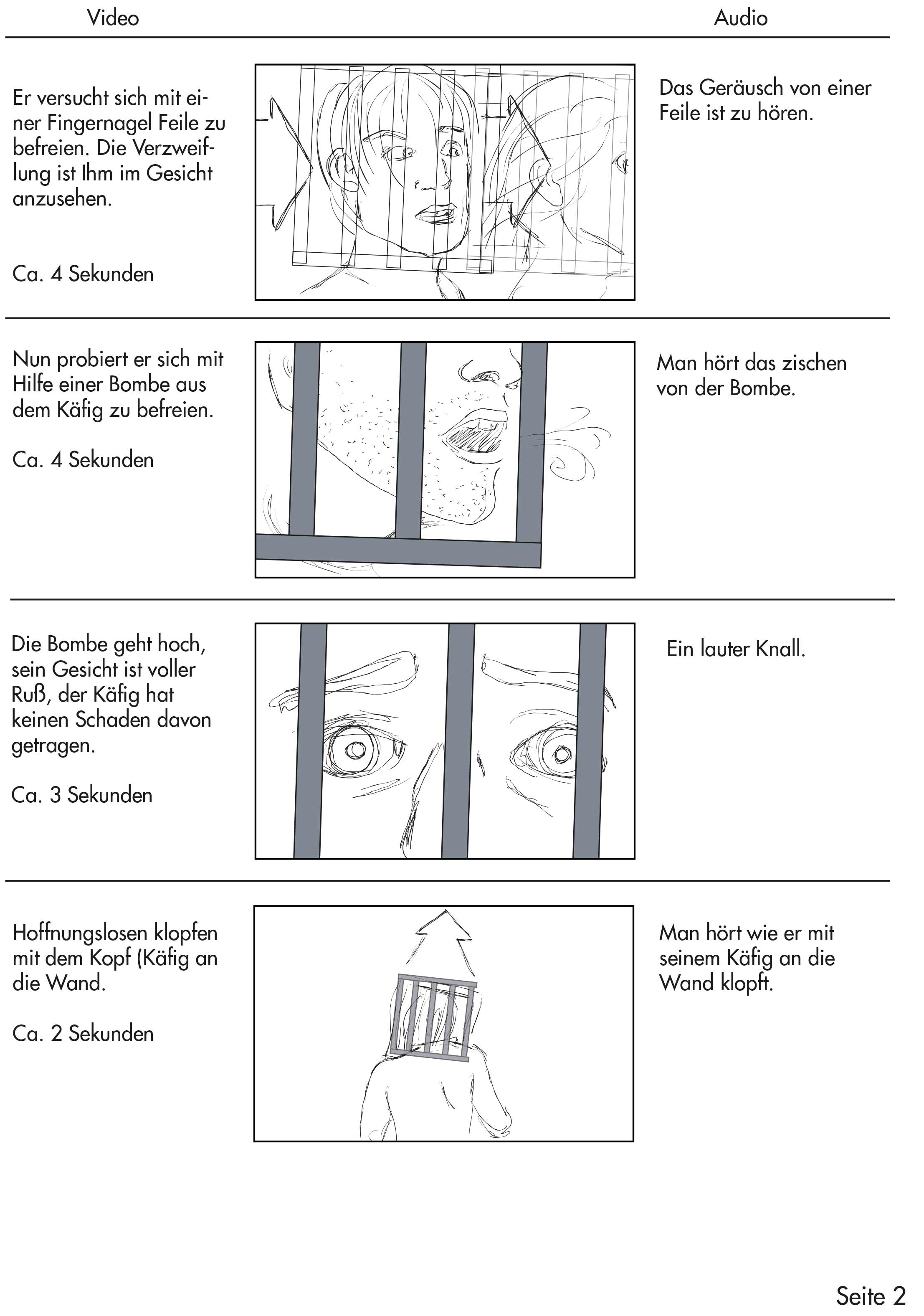 Video

Audio

Er versucht sich mit einer Fingernagel Feile zu befreien. Die Verzweiflung ist Ihm im Gesicht anzusehen.

Ca. 4 Sekunden

Das Geräusch von einer Feile ist zu hören.

Nun probiert er sich mit Hilfe einer Bombe aus dem Käfig zu befreien.

Ca. 4 Sekunden

Man hört das zischen von der Bombe.

Die Bombe geht hoch, sein Gesicht ist voller Ruß, der Käfig hat keinen Schaden davon getragen.

Ca. 3 Sekunden

Ein lauter Knall.

Hoffnungslosen klopfen mit dem Kopf (Käfig an die Wand.

Ca. 2 Sekunden

Man hört wie er mit seinem Käfig an die Wand klopft.

Seite 2